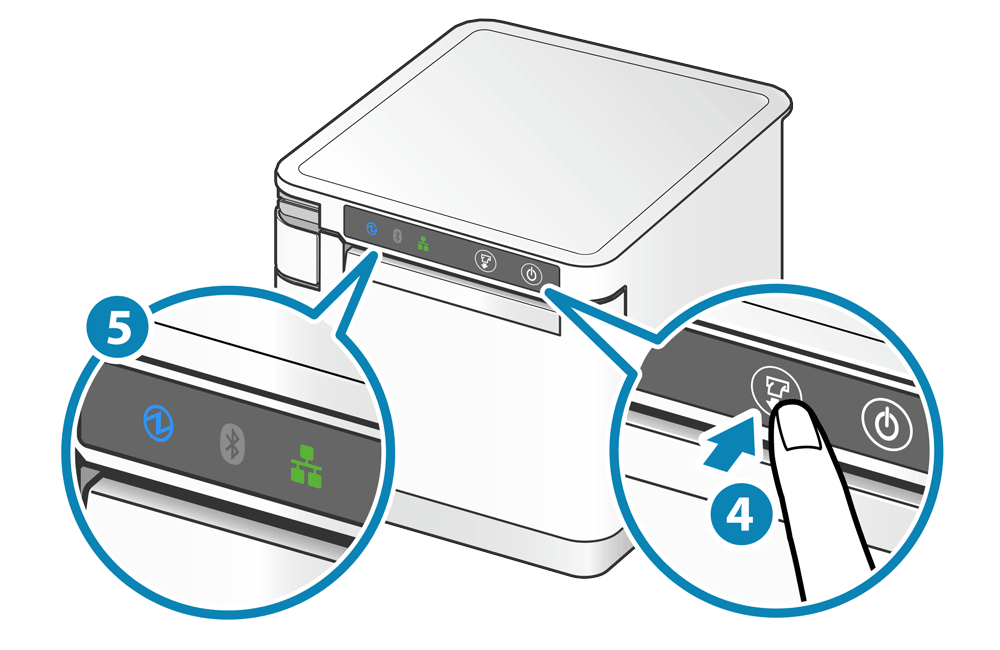 5
4