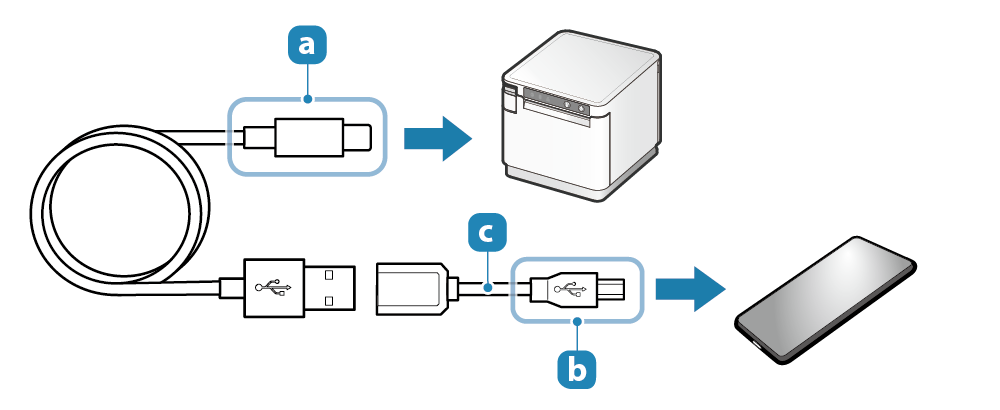 a
c
b