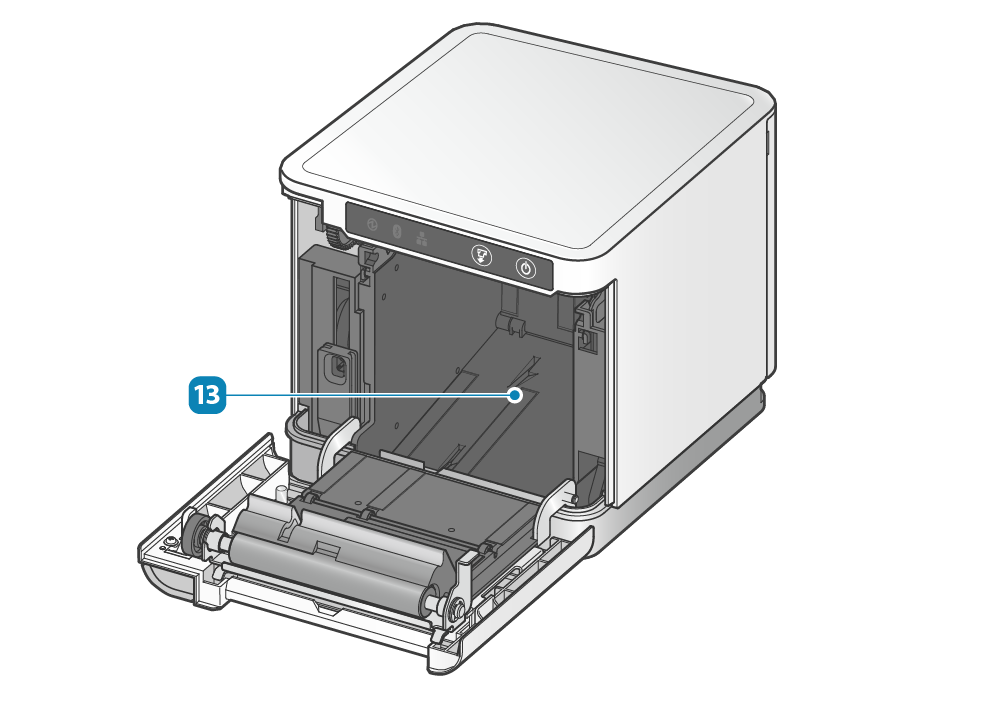 13