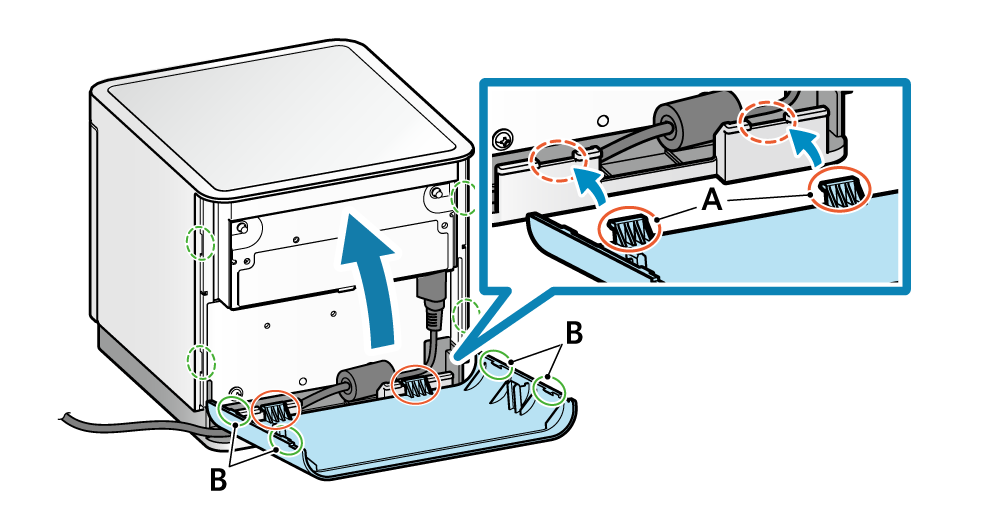 A
B
B