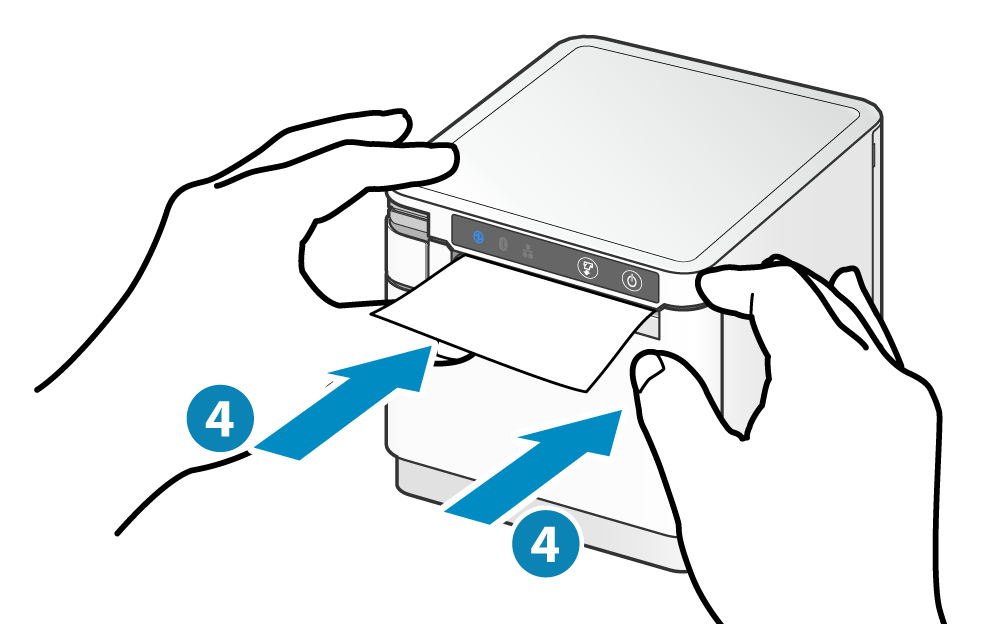 4
4