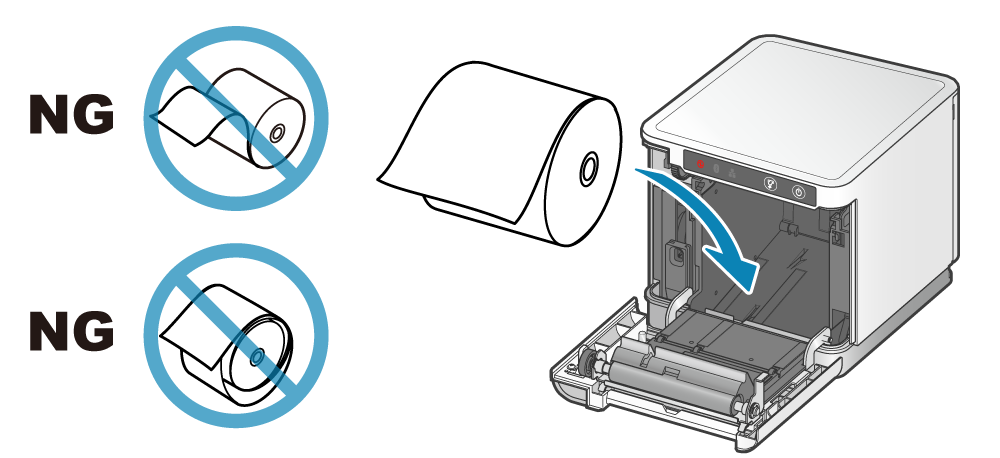 NG

NG