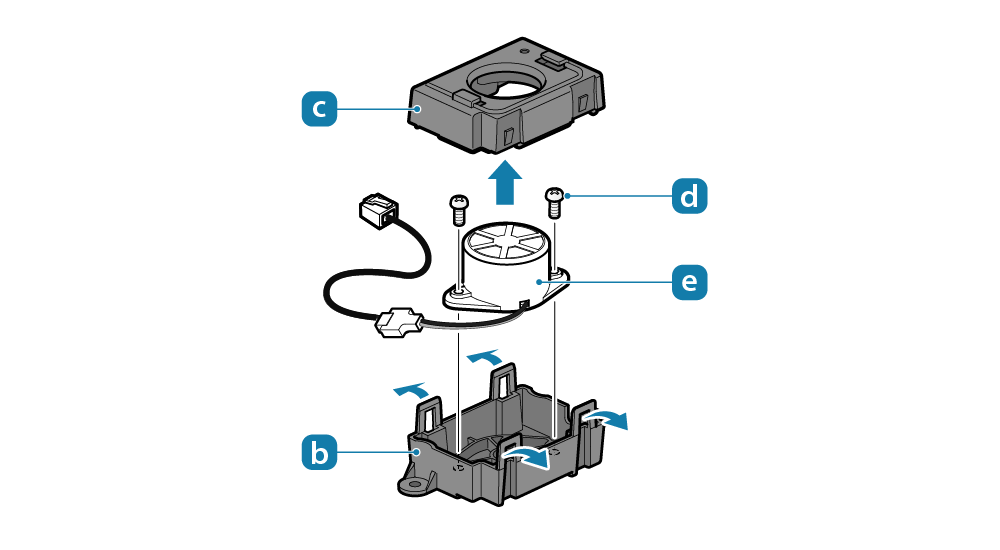 c
d
e
b