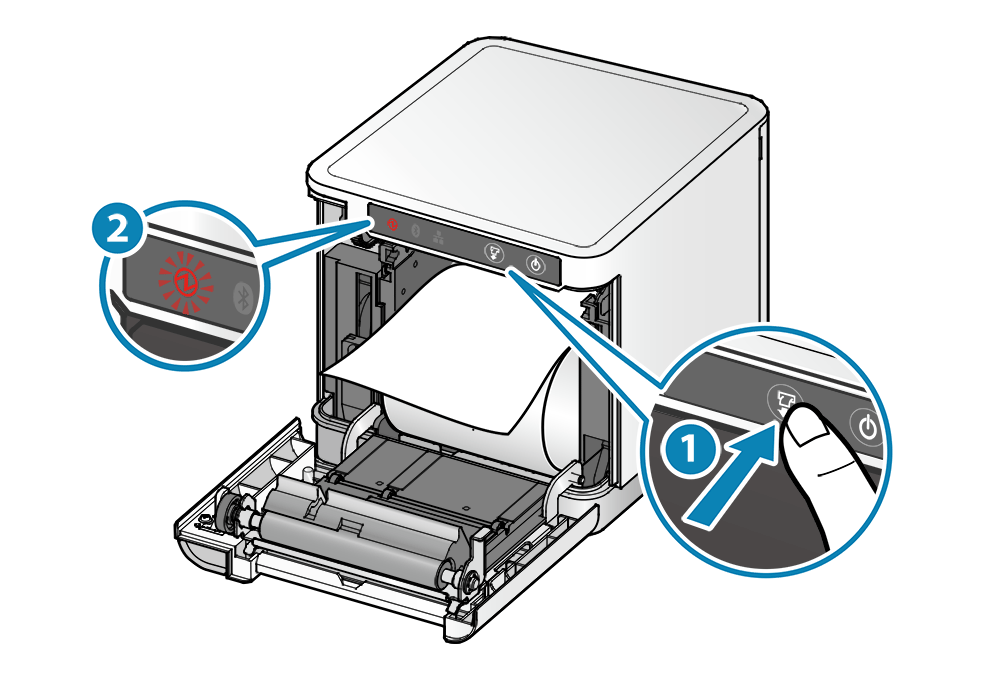 2

1