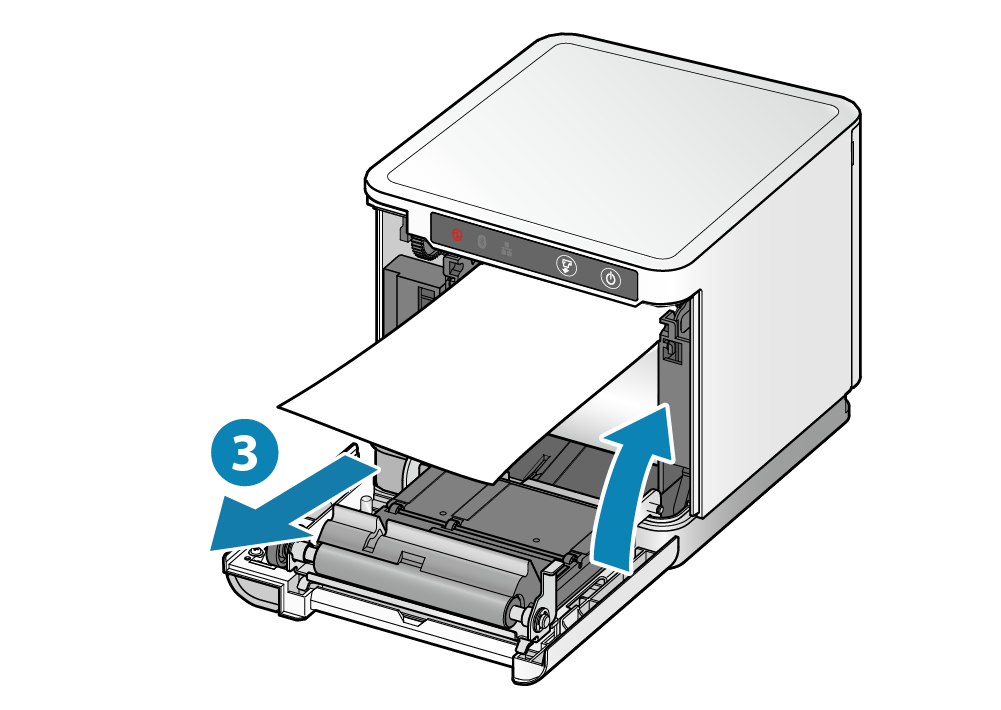 3