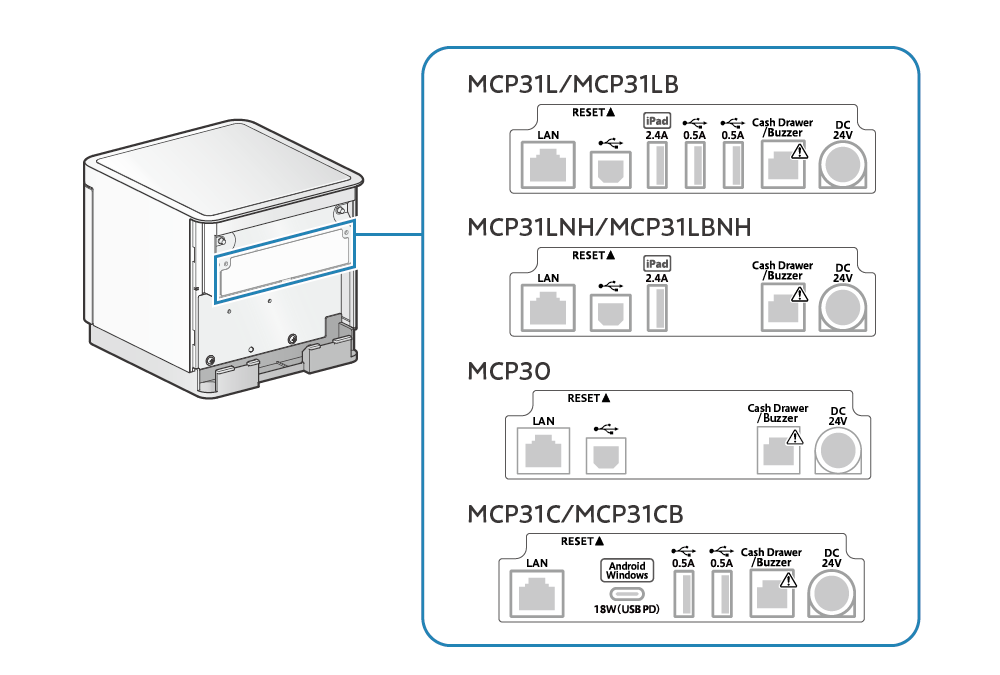 MCP31L/MCP31LB

RESET▲

LAN

iPad
2.4A

0.5A

0.5A

Cash Drawer
/Buzzer

DC
24V

MCP31LNH/MCP31LBNH

RESET▲

LAN

iPad
2.4A

Cash Drawer
/Buzzer

DC
24V

MCP30

RESET▲

LAN

Cash Drawer
/Buzzer

DC
24V

MCP31C/MCP31CB

RESET▲

LAN

Android
Windows

18W (USB PD)

0.5A

0.5A

Cash Drawer
/Buzzer

DC
24V