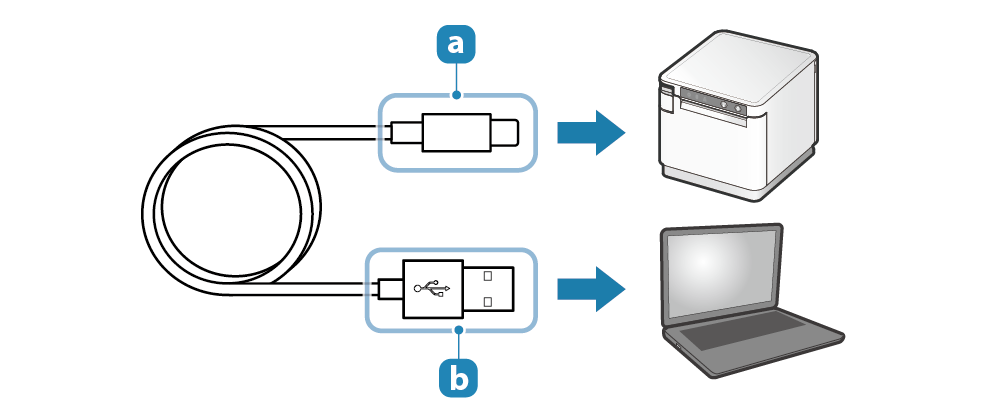 a

b