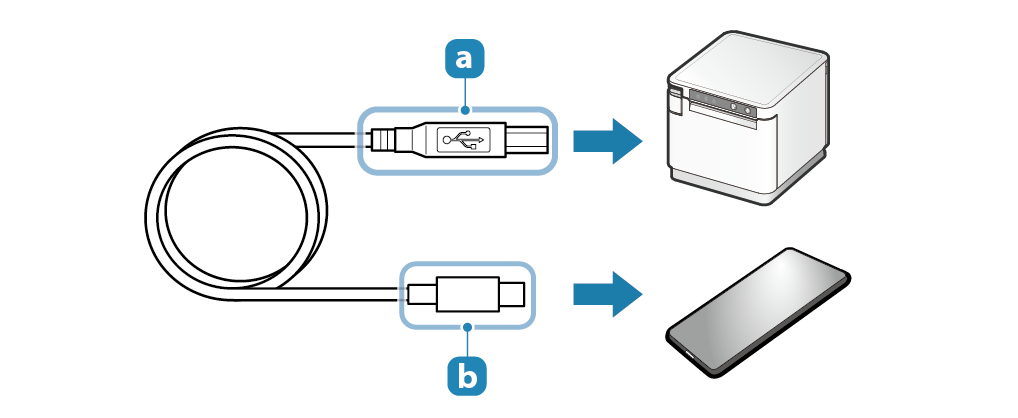 a

b