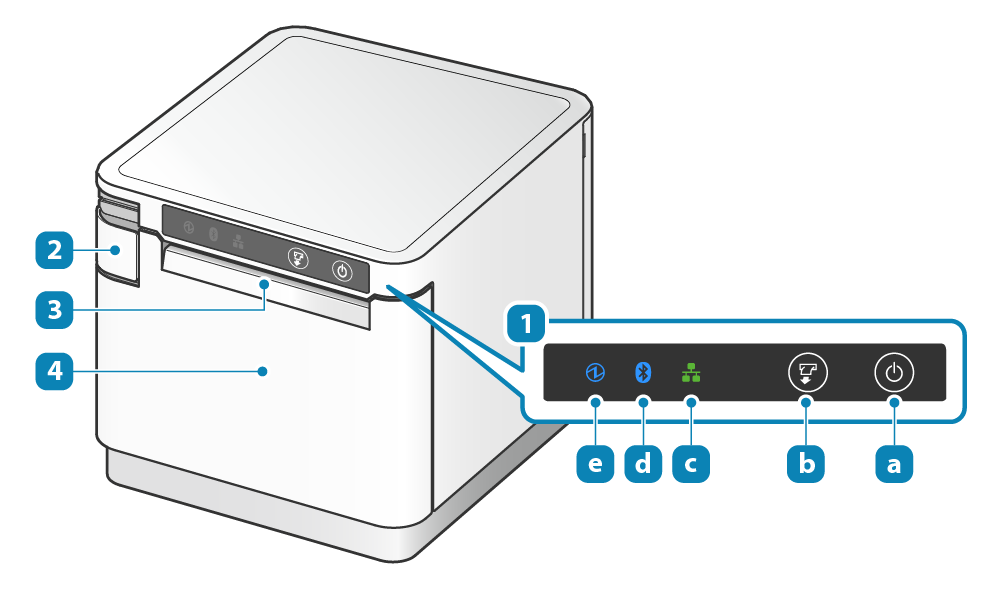 2
3
4
1
e
d
c
b
a