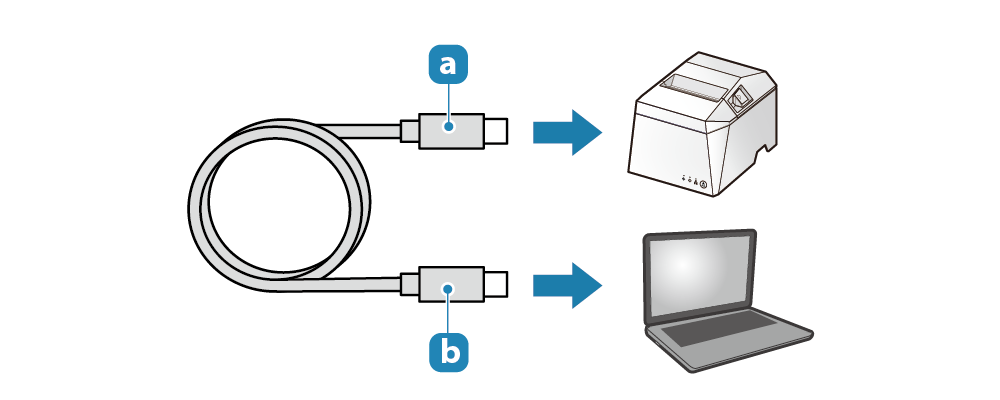 a

b