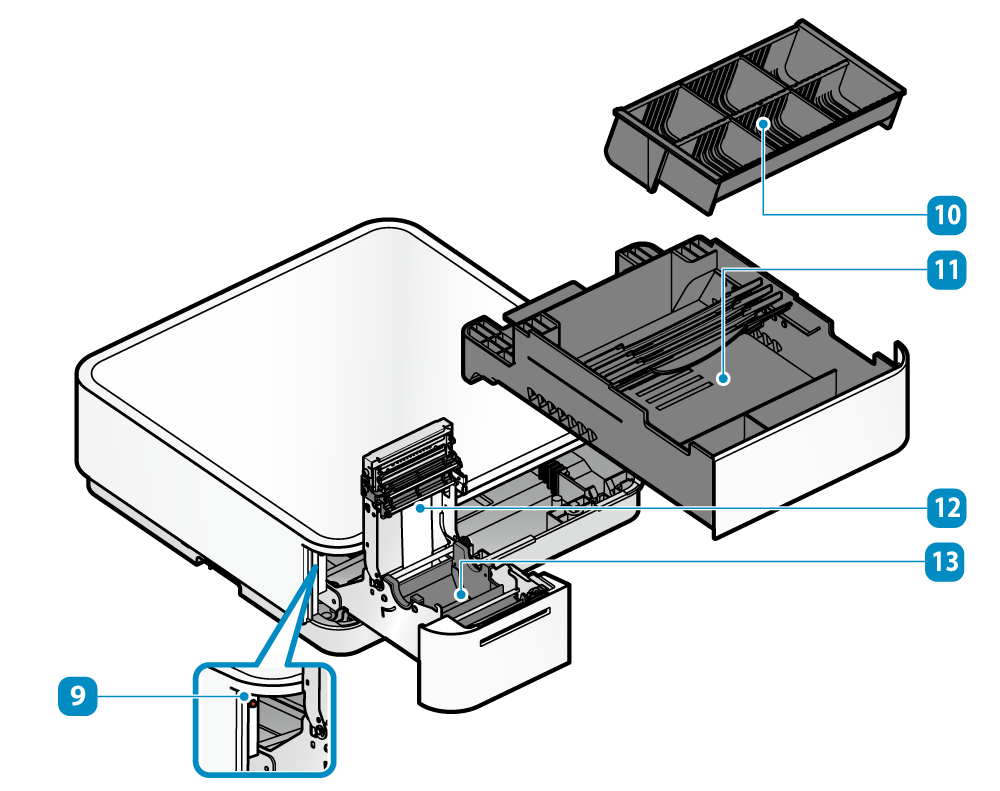 10
11
12
13
9