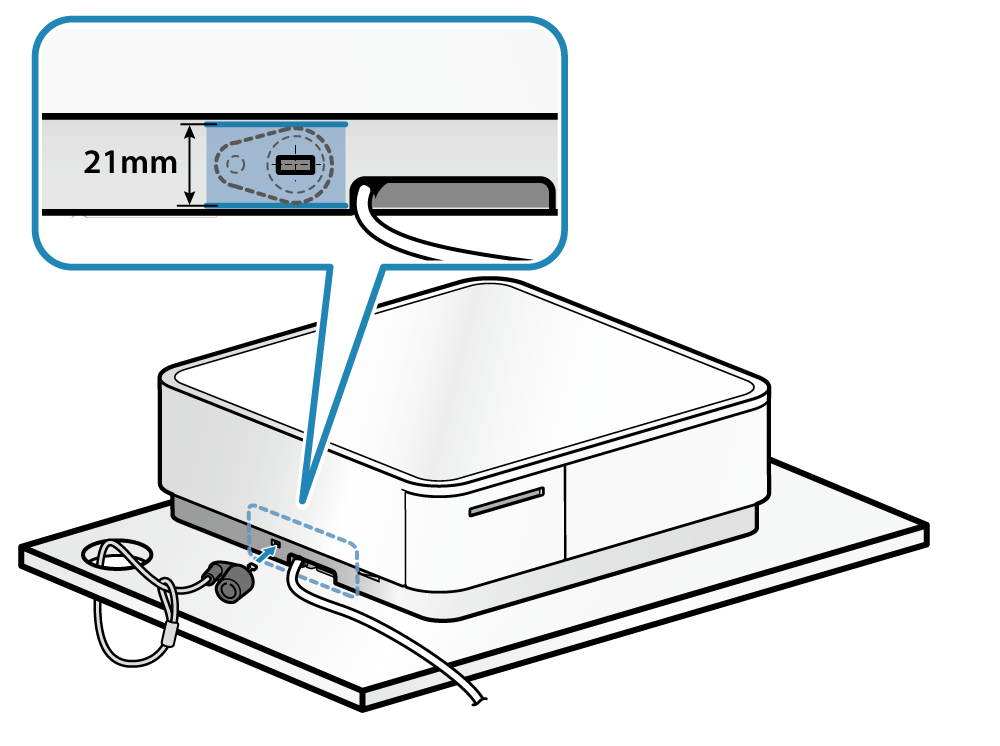 21mm