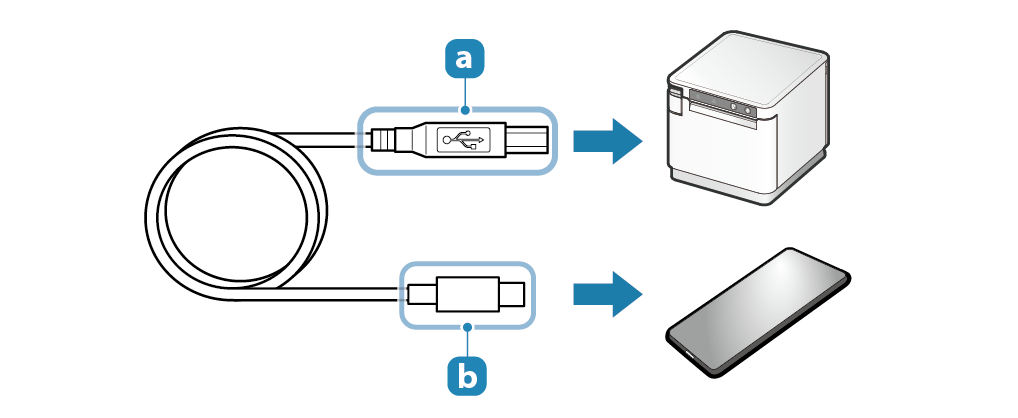 a

b