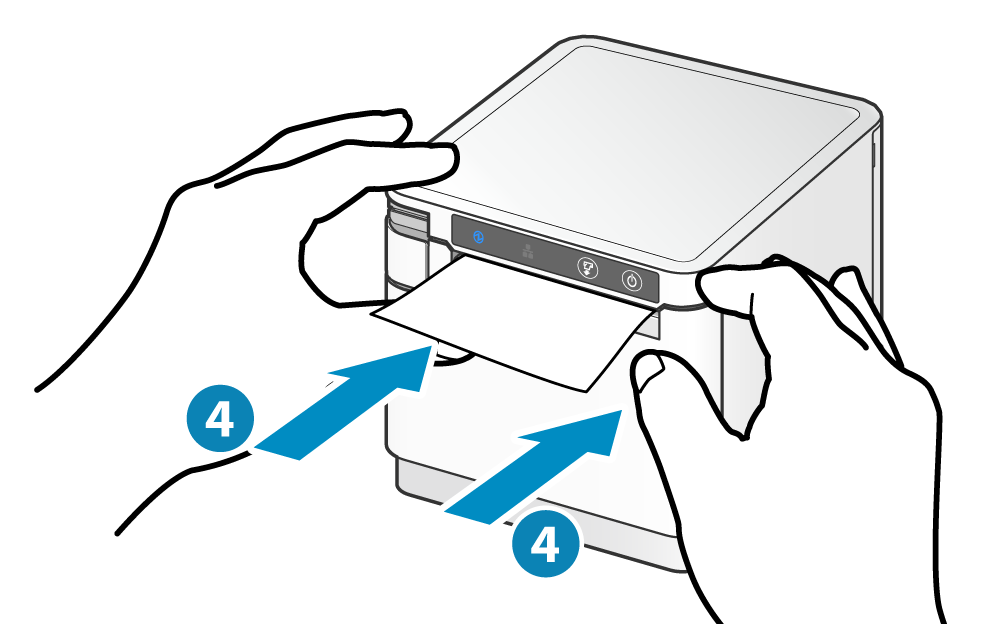 4

4