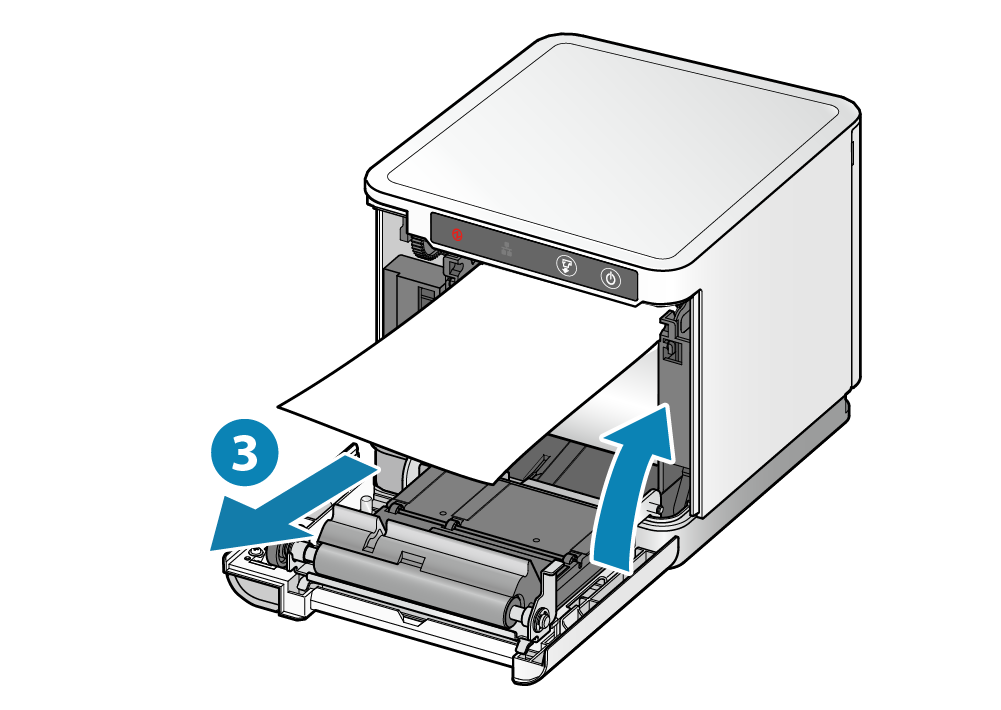 3